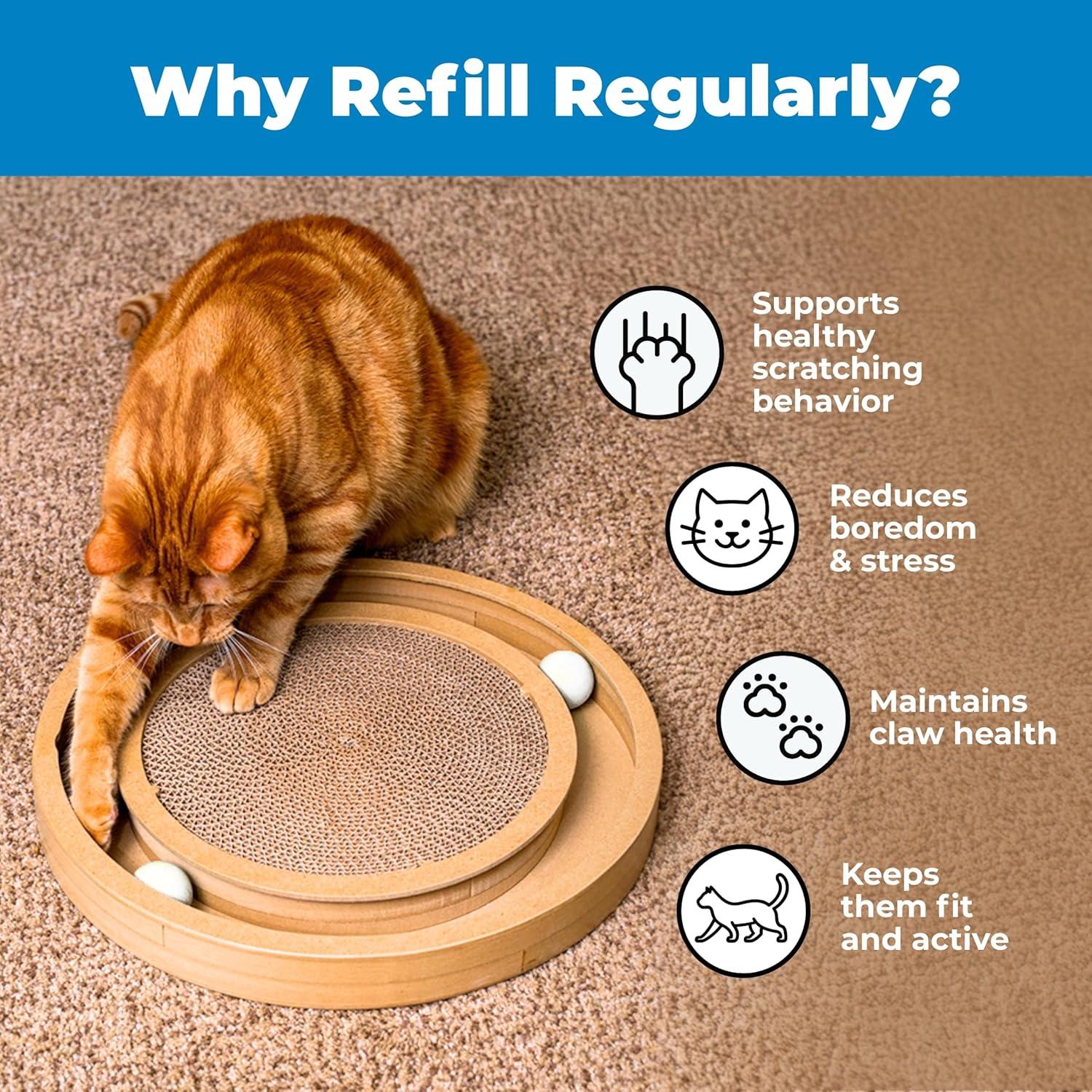 Why Refill Regularly?

Supports healthy scratching behavior

Reduces boredom & stress

Maintains claw health

Keeps them fit and active