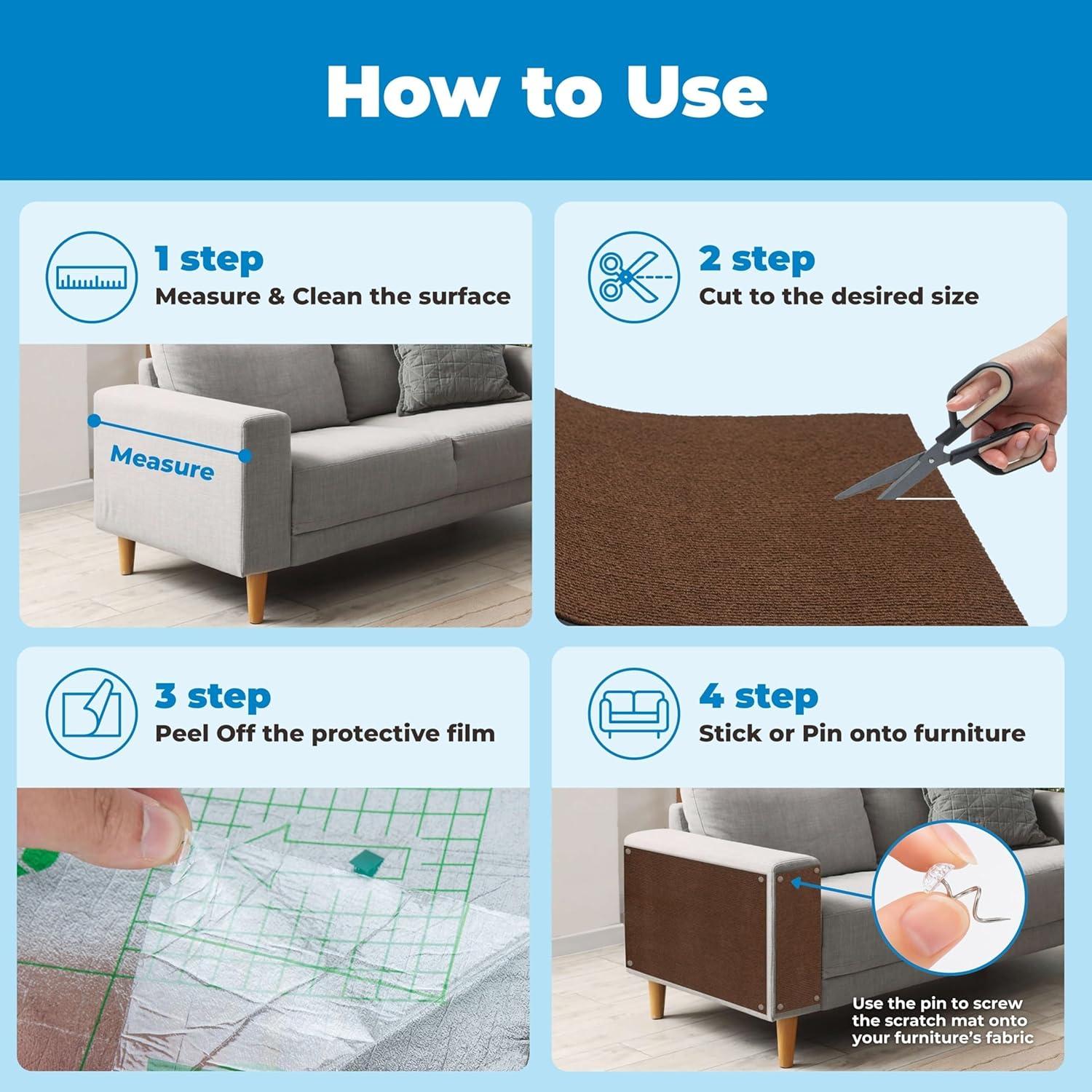 How to Use

1 step
Measure & Clean the surface

Measure

2 step
Cut to the desired size

3 step
Peel Off the protective film

4 step
Stick or Pin onto furniture

Use the pin to screw the scratch mat onto your furniture's fabric