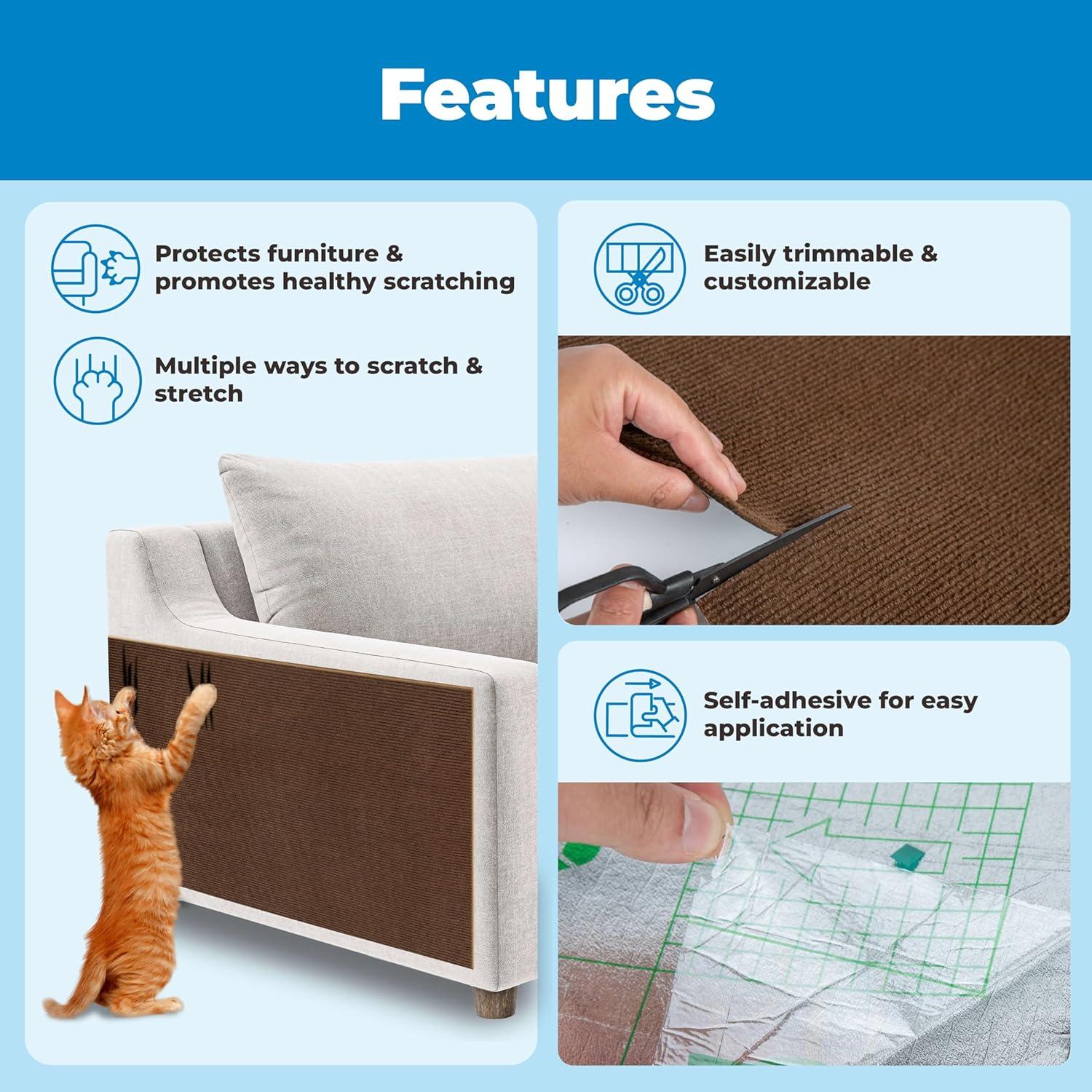 Features

Protects furniture & promotes healthy scratching

Multiple ways to scratch & stretch

Easily trimmable & customizable

Self-adhesive for easy application