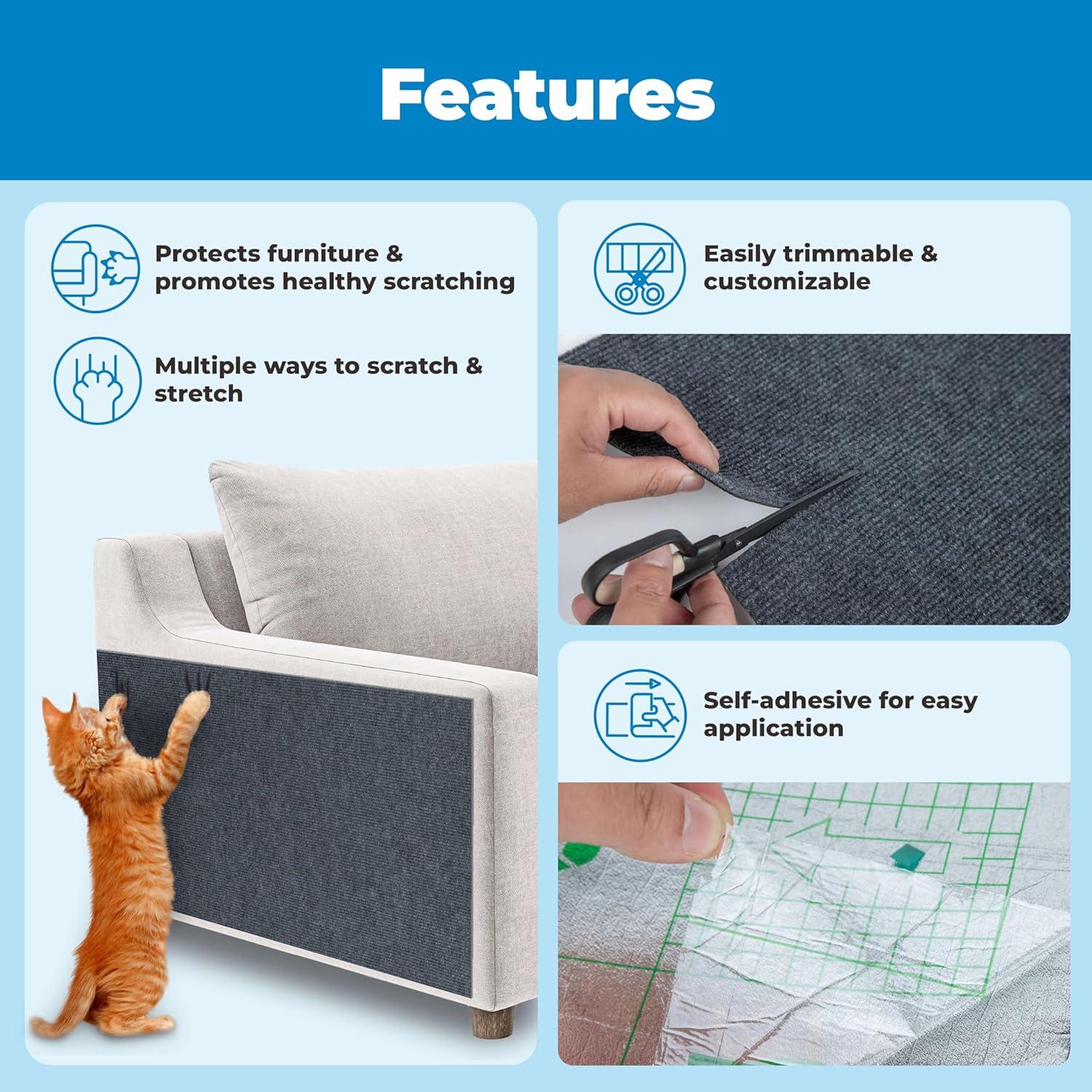 Features

Protects furniture & promotes healthy scratching

Multiple ways to scratch & stretch

Easily trimmable & customizable

Self-adhesive for easy application