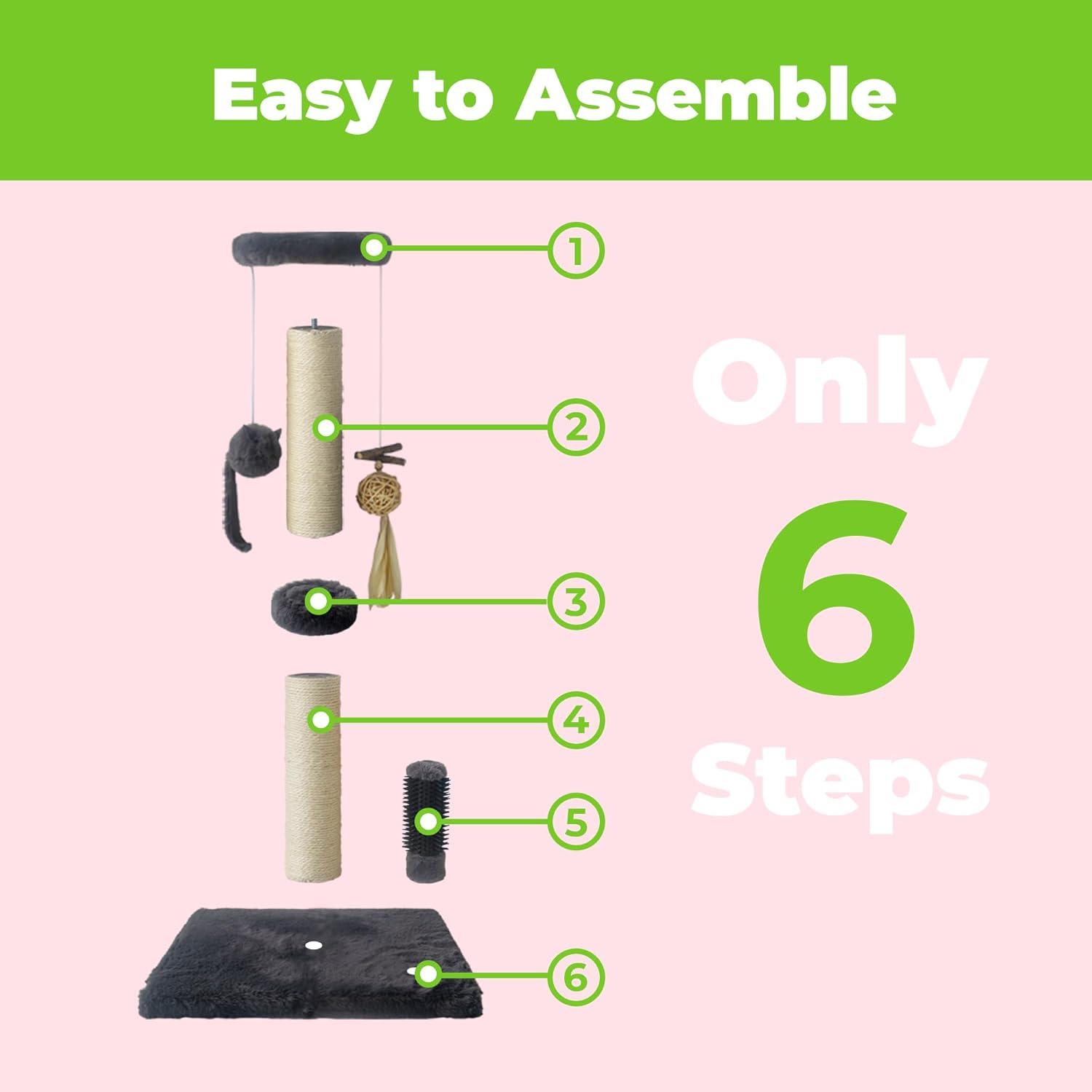 Easy to Assemble

1
2
3
4
5
6

Only
6
Steps