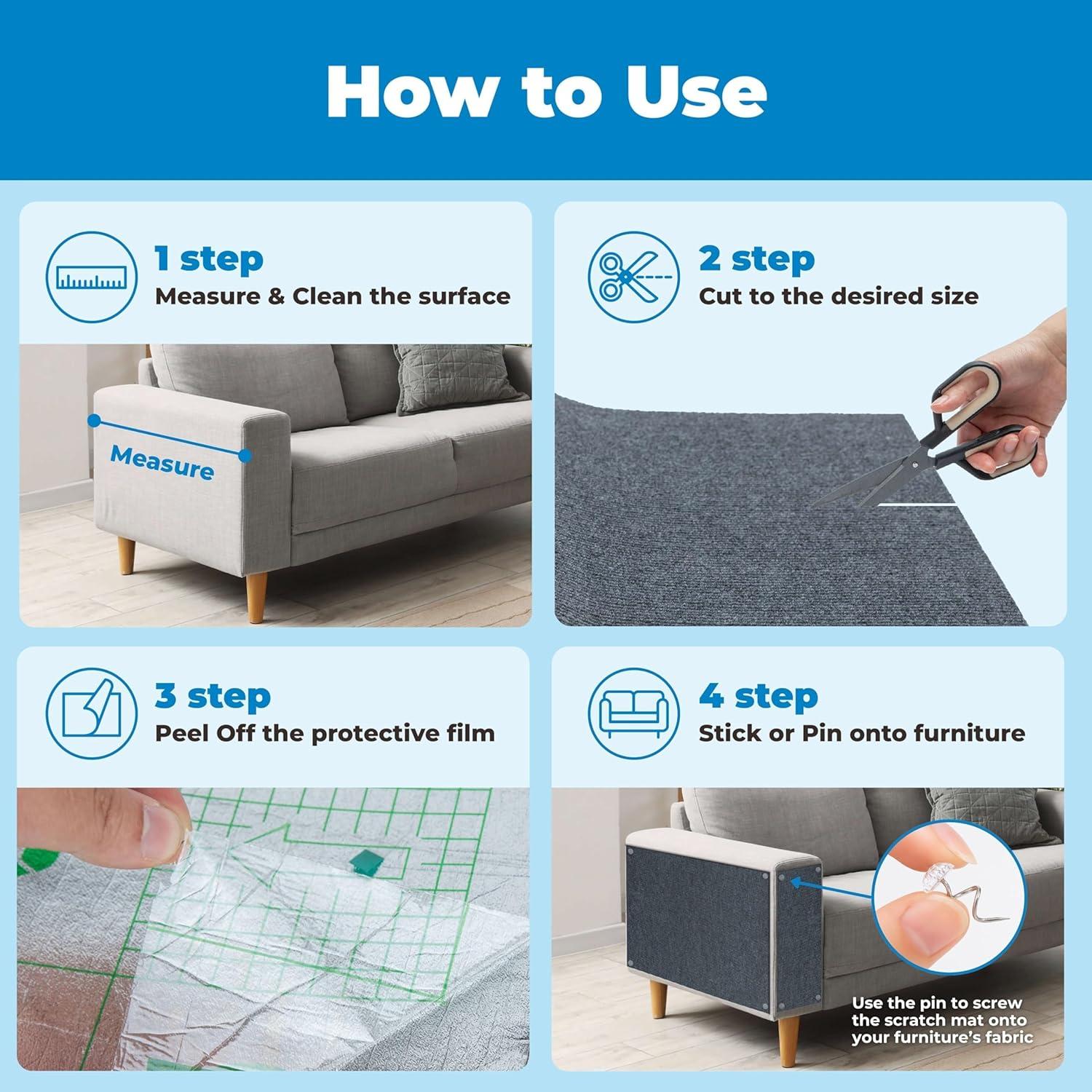 How to Use

1 step
Measure & Clean the surface

Measure

2 step
Cut to the desired size

3 step
Peel Off the protective film

4 step
Stick or Pin onto furniture

Use the pin to screw the scratch mat onto your furniture's fabric